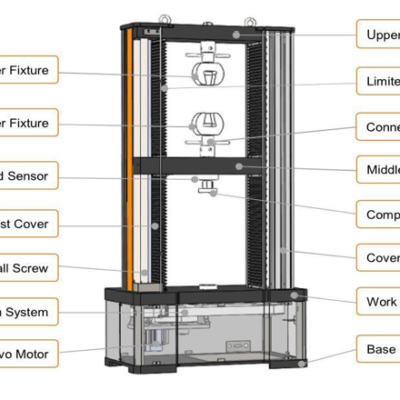 er Fixture

er Fixture

d Sensor

st Cover

all Screw

n System

vo Motor

Upper

Limite

Conne

Middle

Comp

Cover

Work

Base